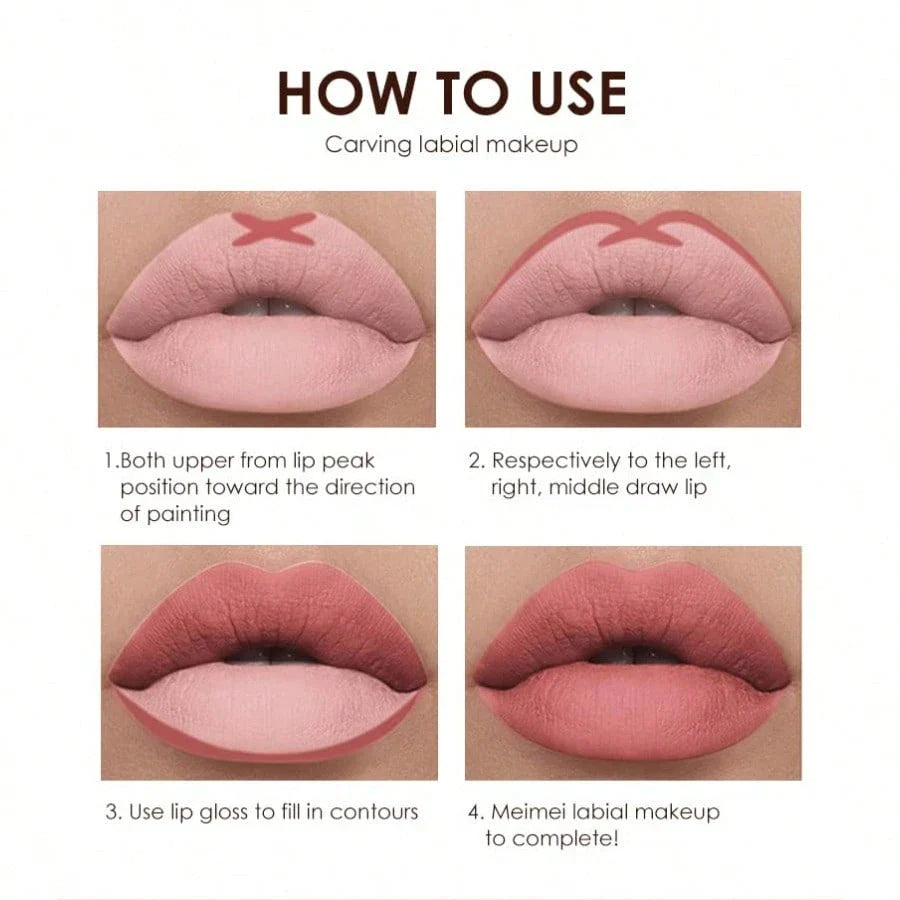 HOW TO USE

Carving labial makeup

1.Both upper from lip peak position toward the direction of painting

2. Respectively to the left, right, middle draw lip

3. Use lip gloss to fill in contours

4. Meimei labial makeup to complete!