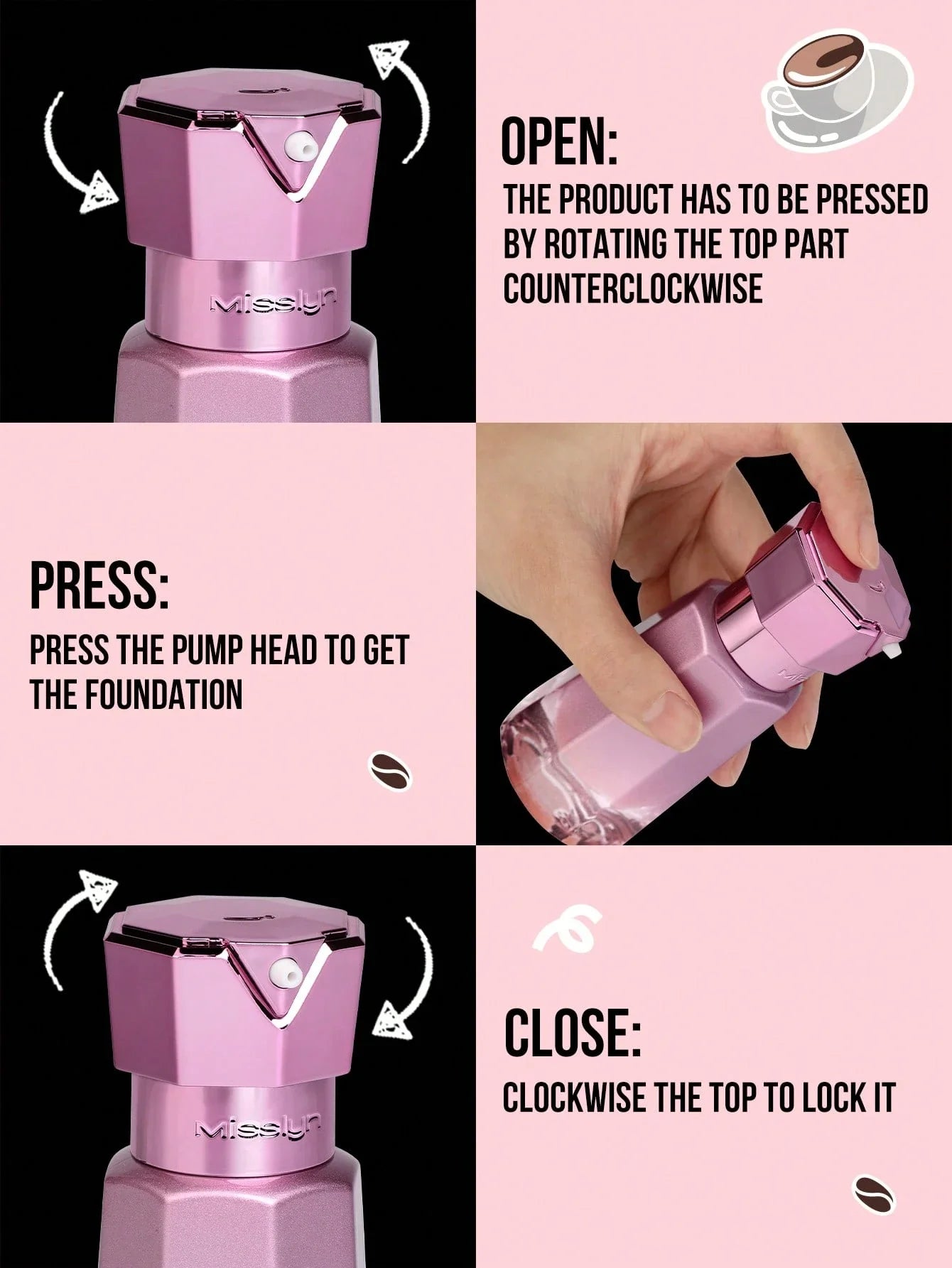 Misslyn

OPEN:
THE PRODUCT HAS TO BE PRESSED BY ROTATING THE TOP PART COUNTERCLOCKWISE

PRESS:
PRESS THE PUMP HEAD TO GET THE FOUNDATION

Misslyn

CLOSE:
CLOCKWISE THE TOP TO LOCK IT