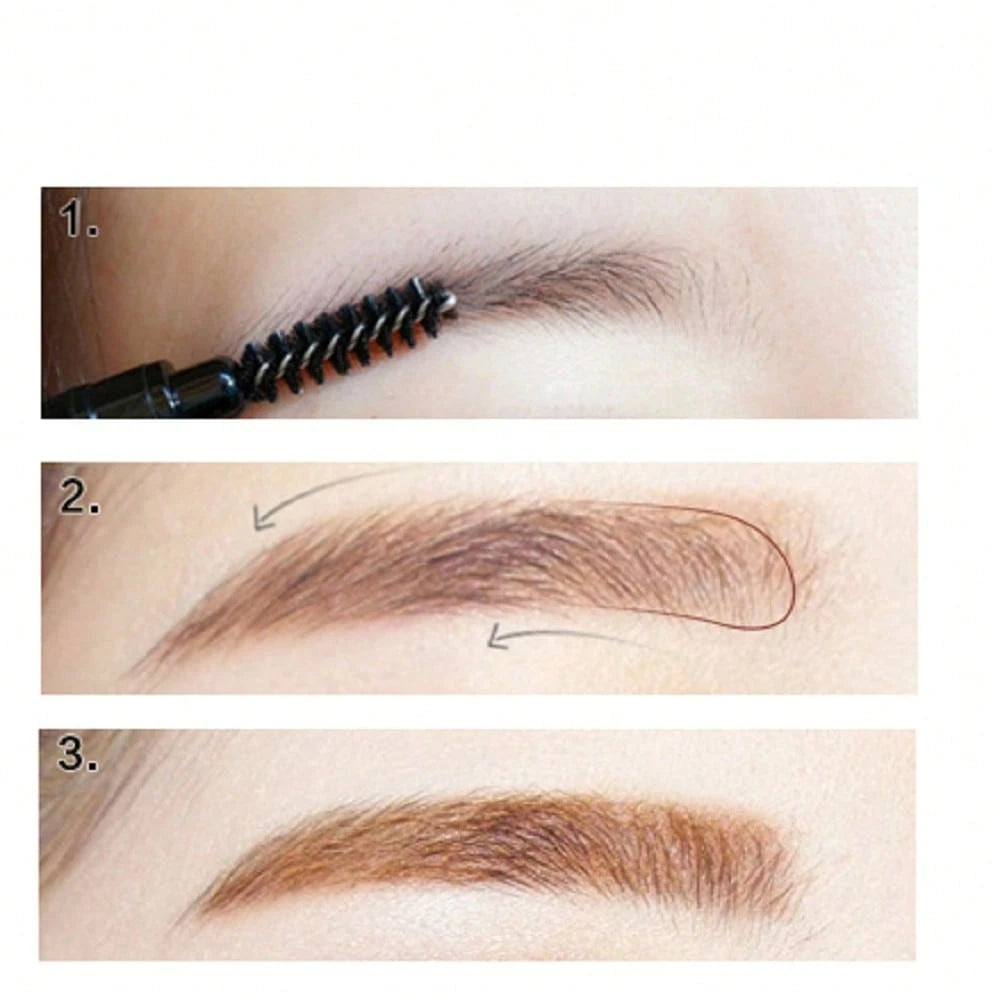 1.

2.

3.