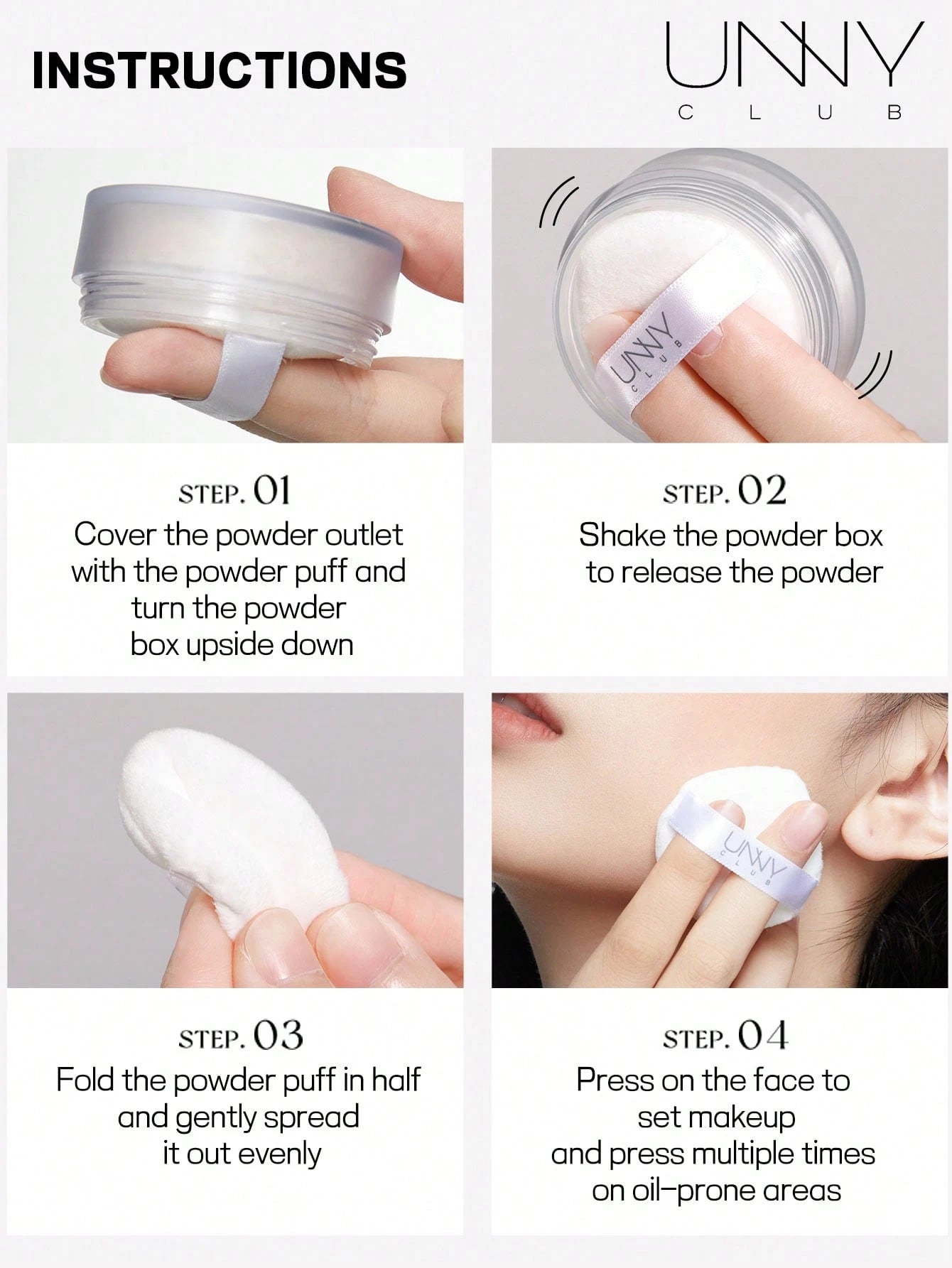 INSTRUCTIONS

UNNY
CLUB

UNNY CLUB

STEP. 01
Cover the powder outlet with the powder puff and turn the powder box upside down

STEP. 02
Shake the powder box to release the powder

UNNY CLUB

STEP. 03
Fold the powder puff in half and gently spread it out evenly

STEP. 04
Press on the face to set makeup and press multiple times on oil-prone areas